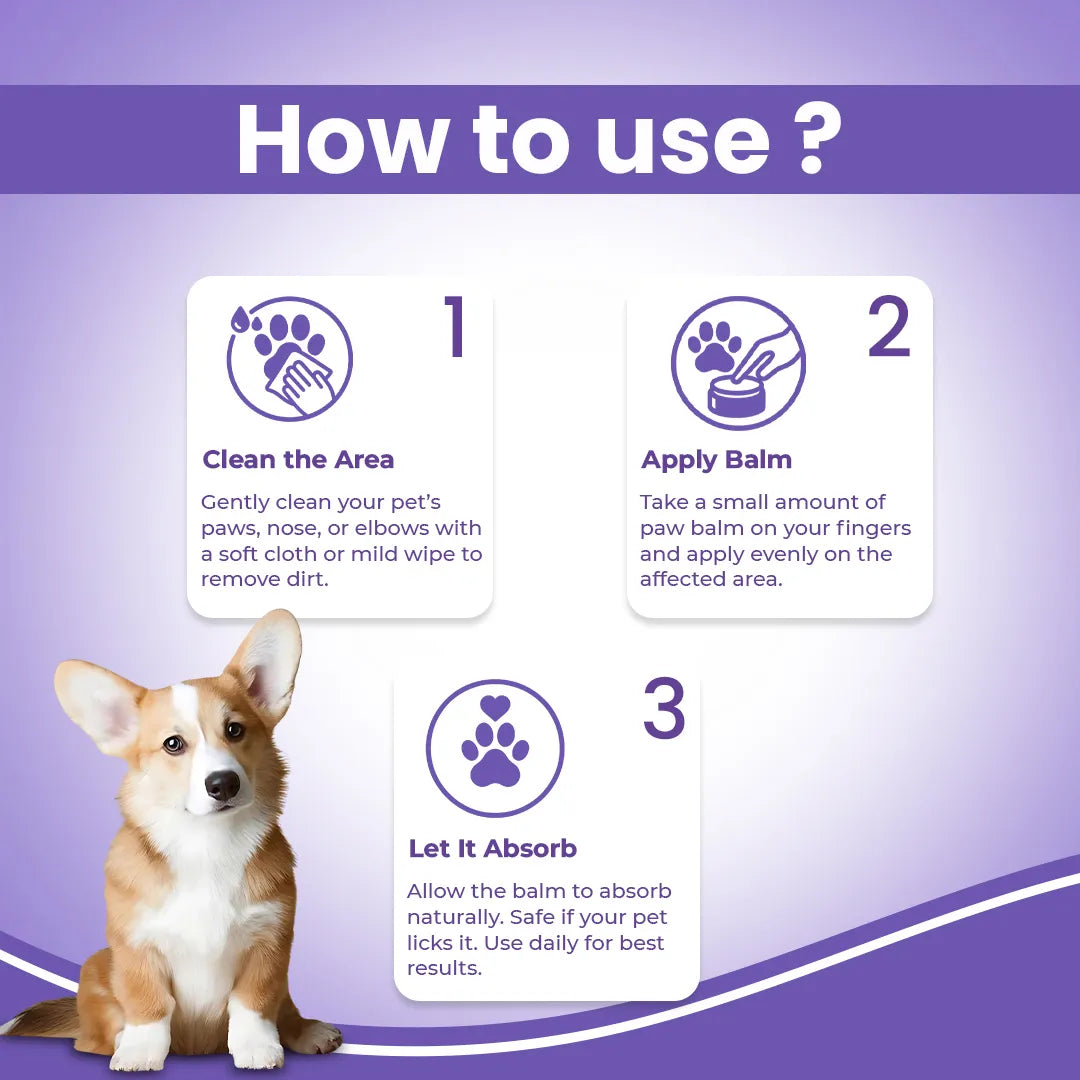 How to use ?

1

Clean the Area

Gently clean your pet's paws, nose, or elbows with a soft cloth or mild wipe to remove dirt.

2

Apply Balm

Take a small amount of paw balm on your fingers and apply evenly on the affected area.

3

Let It Absorb

Allow the balm to absorb naturally. Safe if your pet licks it. Use daily for best results.